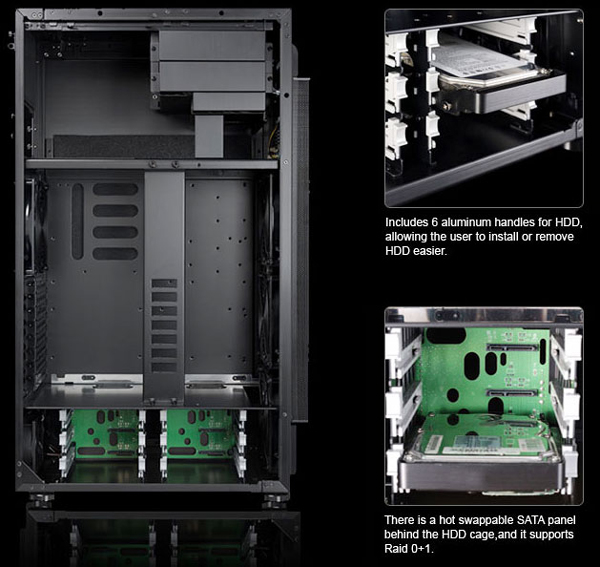 Includes 6 aluminum handles for HDD, allowing the user to install or remove HDD easier.

There is a hot swappable SATA panel behind the HDD cage,and it supports Raid 0+1.