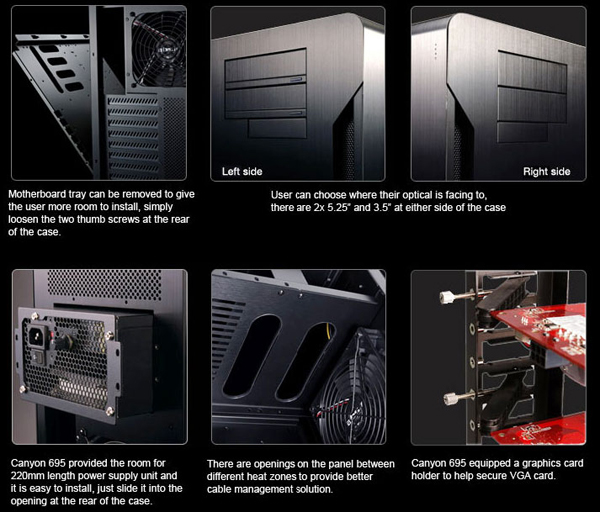 Left side

Right side

Motherboard tray can be removed to give the user more room to install, simply loosen the two thumb screws at the rear of the case.

User can choose where their optical is facing to, there are 2x 5.25" and 3.5" at either side of the case

Canyon 695 provided the room for 220mm length power supply unit and it is easy to install, just slide it into the opening at the rear of the case.

There are openings on the panel between different heat zones to provide better cable management solution.

Canyon 695 equipped a graphics card holder to help secure VGA card.